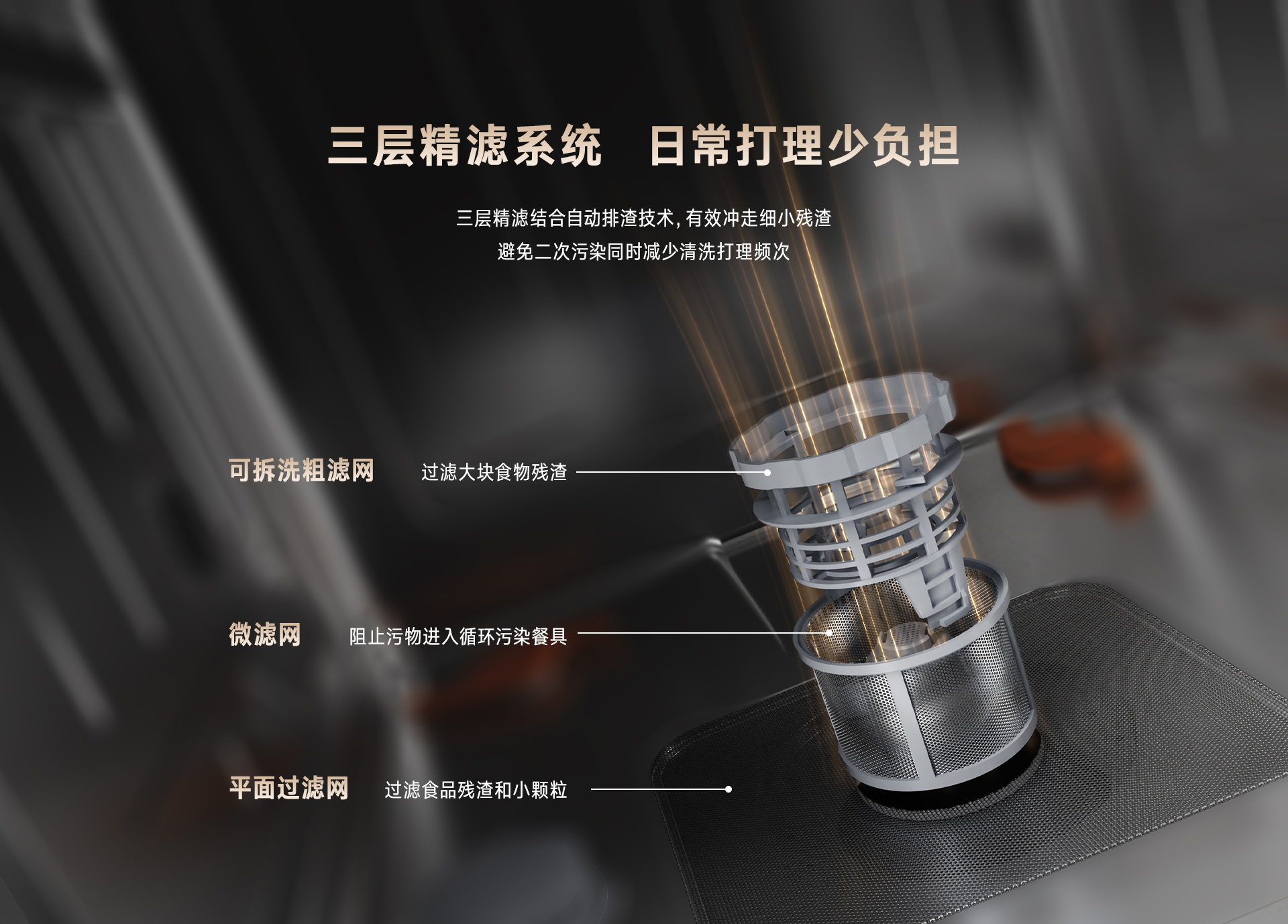 三层精滤系统　日常打理少负担

三层精滤结合自动排渣技术，有效冲走细小残渣
避免二次污染同时减少清洗打理频次

可拆洗粗滤网　过滤大块食物残渣

微滤网　阻止污物进入循环污染餐具

平面过滤网　过滤食品残渣和小颗粒