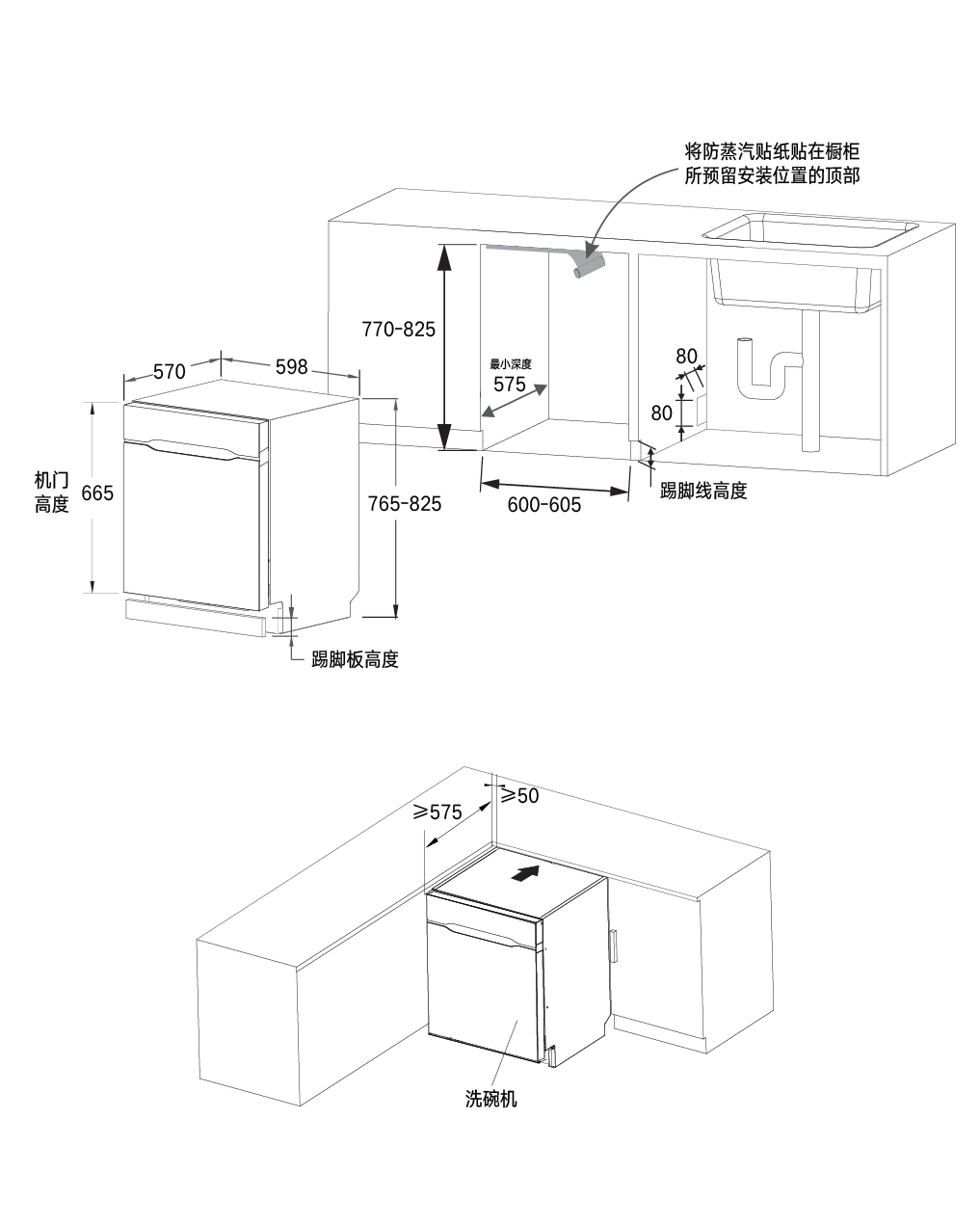 将防蒸汽贴纸贴在橱柜所预留安装位置的顶部

770-825

最小深度
575

80

80

570

598

机门高度

665

765-825

600-605

踢脚线高度

踢脚板高度

≥575

≥50

洗碗机